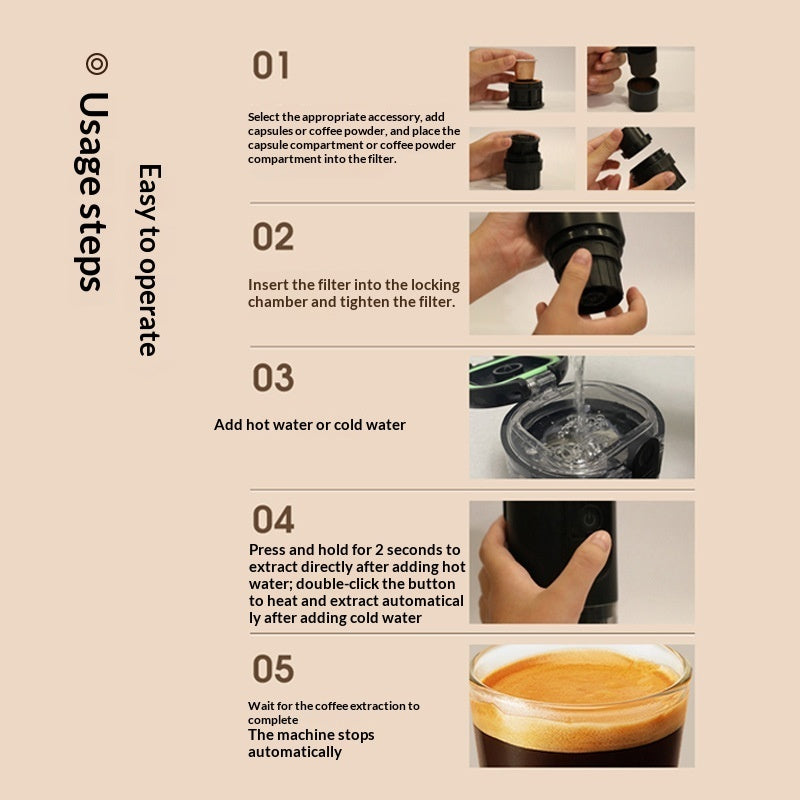 ◎ Usage steps

Easy to operate

01

Select the appropriate accessory, add capsules or coffee powder, and place the capsule compartment or coffee powder compartment into the filter.

02

Insert the filter into the locking chamber and tighten the filter.

03

Add hot water or cold water

04

Press and hold for 2 seconds to extract directly after adding hot water; double-click the button to heat and extract automatical ly after adding cold water

05

Wait for the coffee extraction to complete

The machine stops automatically