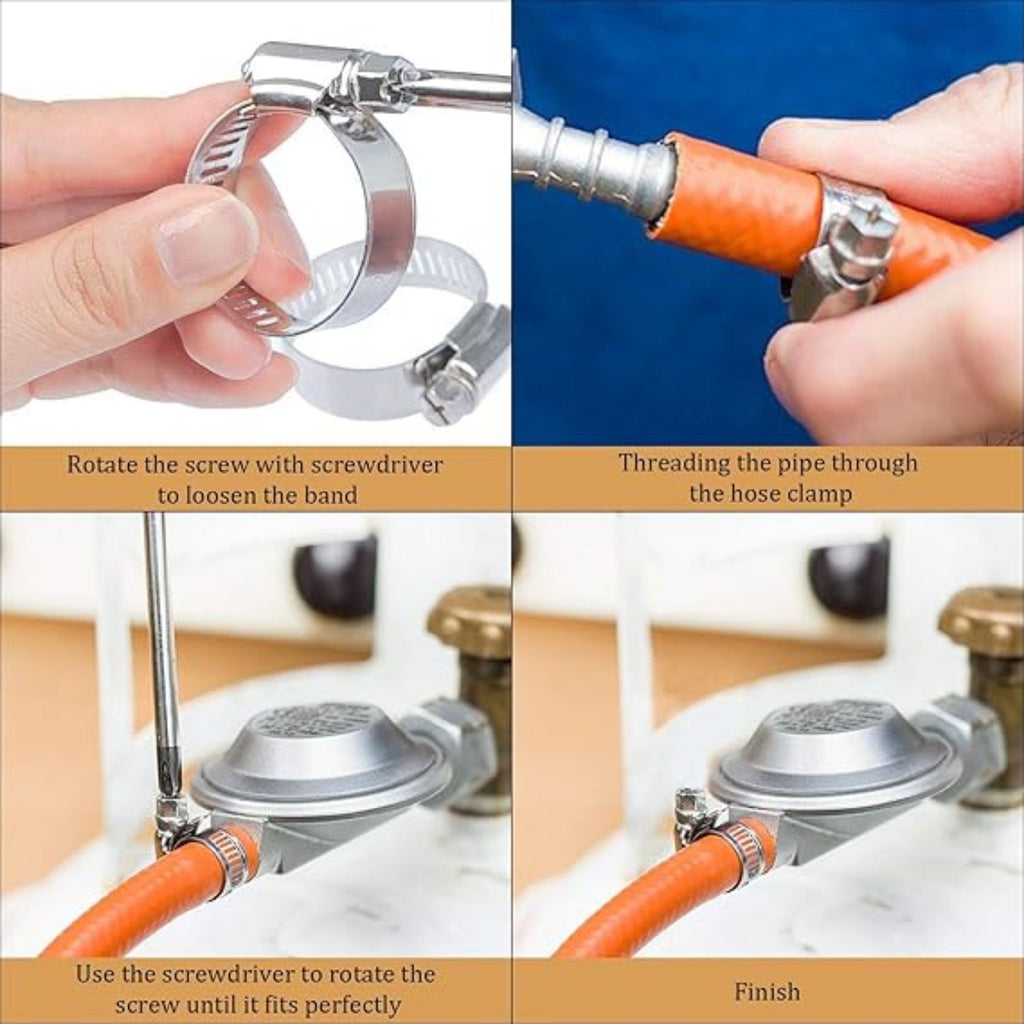 Rotate the screw with screwdriver to loosen the band

Threading the pipe through the hose clamp

Use the screwdriver to rotate the screw until it fits perfectly

Finish