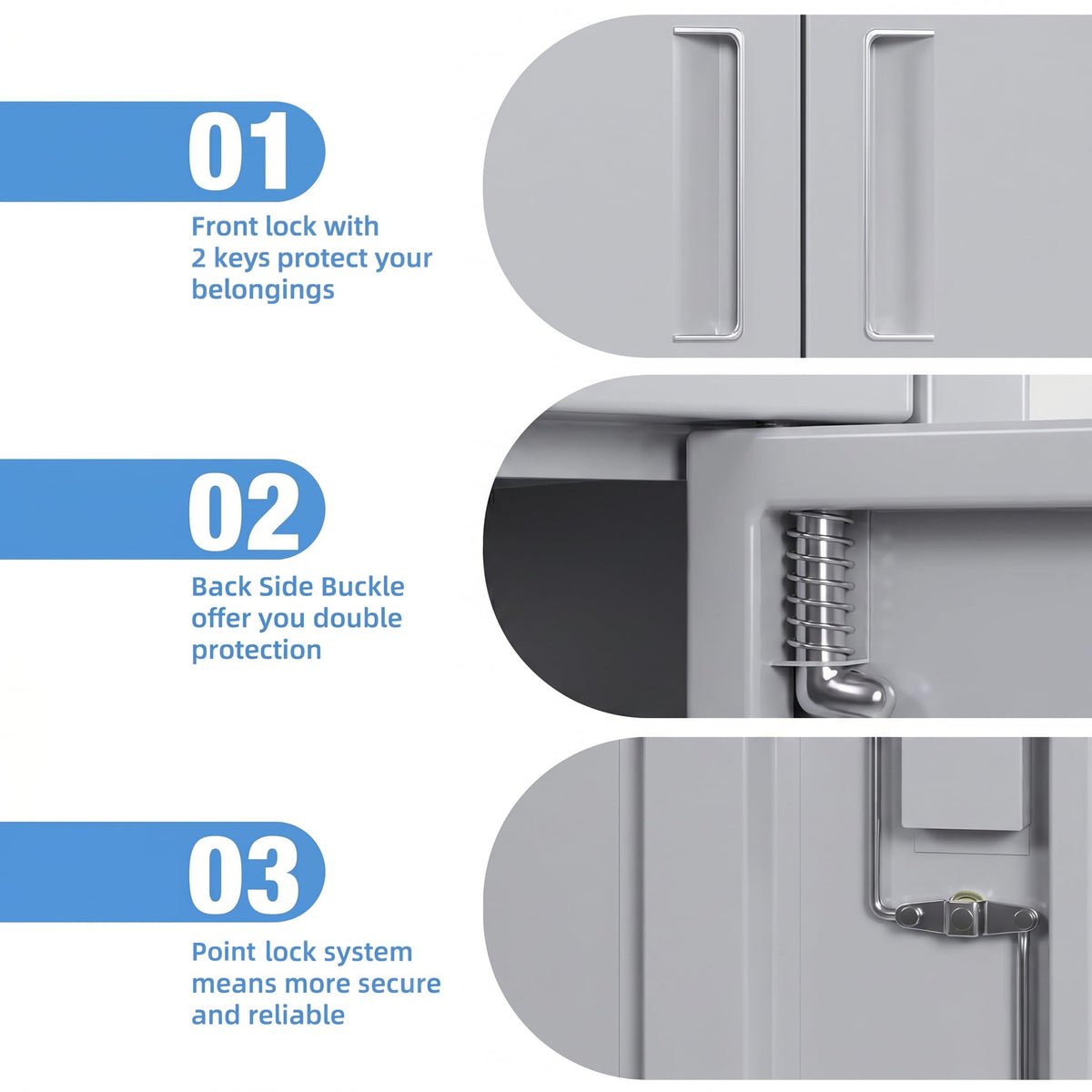 01

Front lock with 2 keys protect your belongings

02

Back Side Buckle offer you double protection

03

Point lock system means more secure and reliable